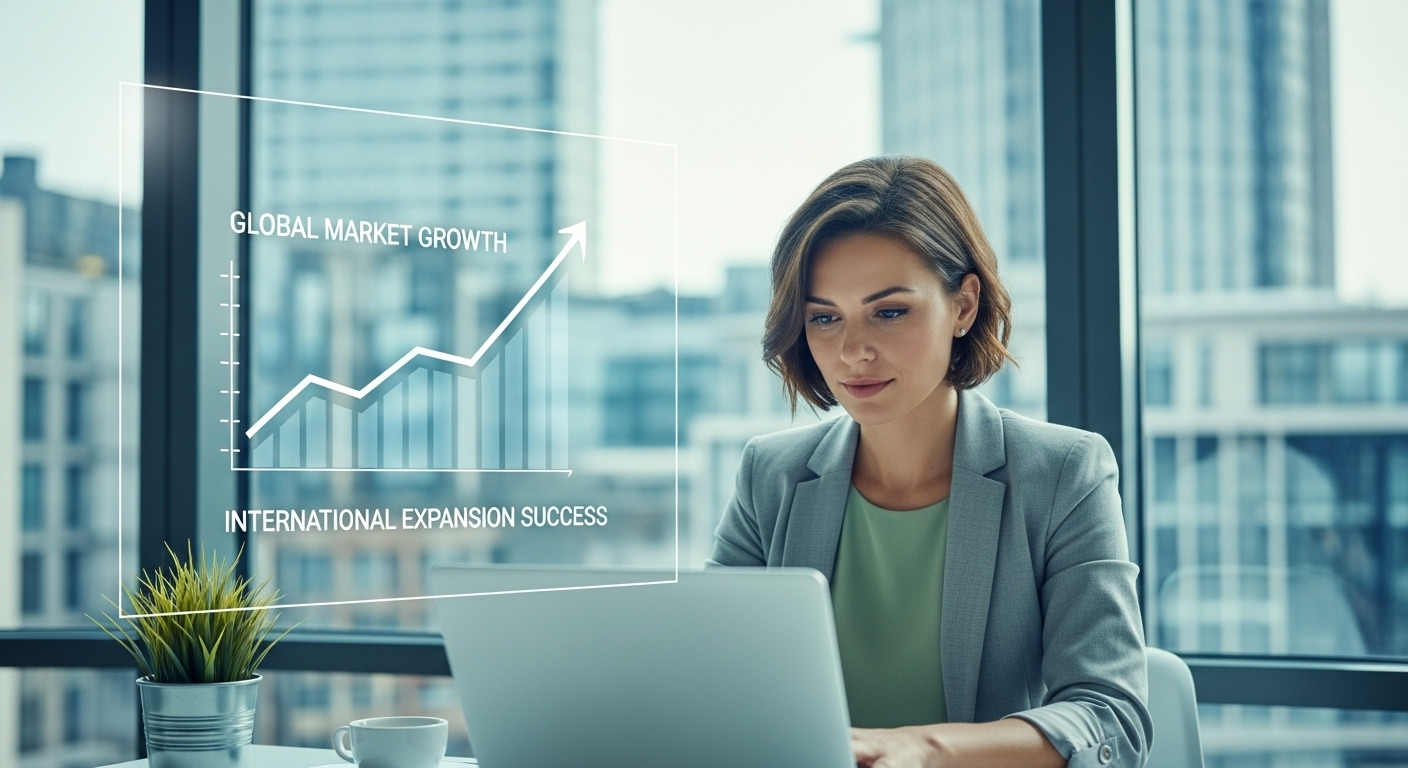 GLOBAL MARKET GROWTH

INTERNATIONAL EXPANSION SUCCESS